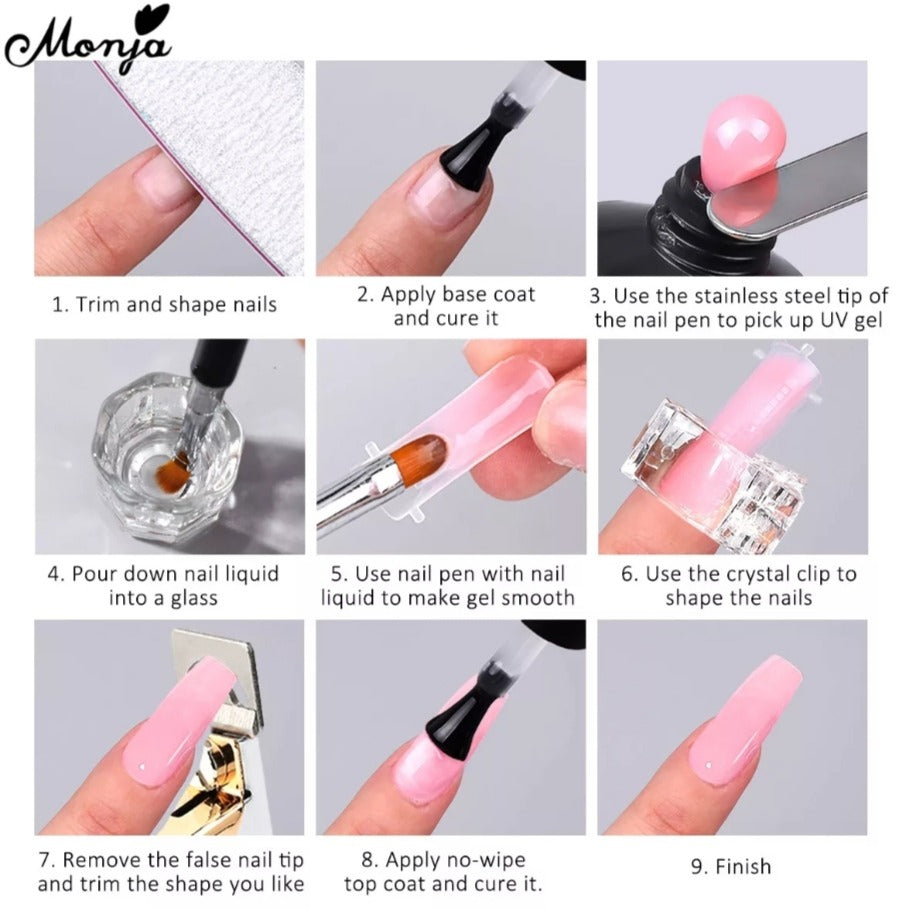 Monja

1. Trim and shape nails

2. Apply base coat and cure it

3. Use the stainless steel tip of the nail pen to pick up UV gel

4. Pour down nail liquid into a glass

5. Use nail pen with nail liquid to make gel smooth

6. Use the crystal clip to shape the nails

7. Remove the false nail tip and trim the shape you like

8. Apply no-wipe top coat and cure it.

9. Finish